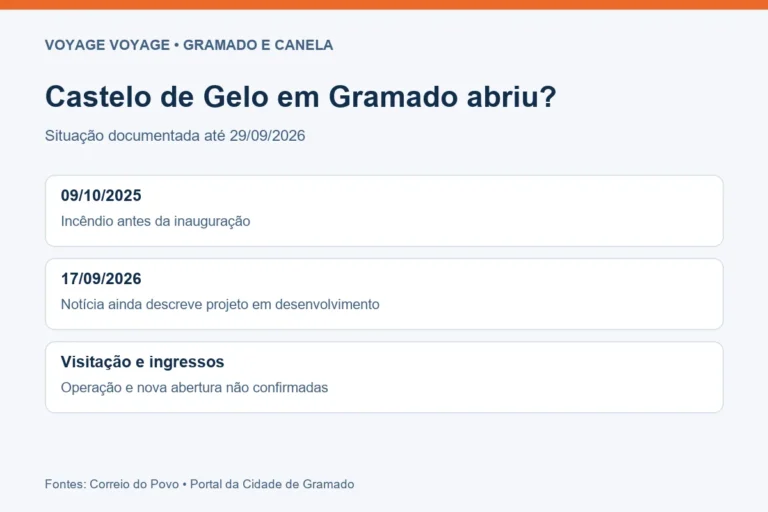 VOYAGE VOYAGE • GRAMADO E CANELA

Castelo de Gelo em Gramado abriu?

Situação documentada até 29/09/2026

09/10/2025
Incêndio antes da inauguração

17/09/2026
Notícia ainda descreve projeto em desenvolvimento

Visitação e ingressos
Operação e nova abertura não confirmadas

Fontes: Correio do Povo • Portal da Cidade de Gramado